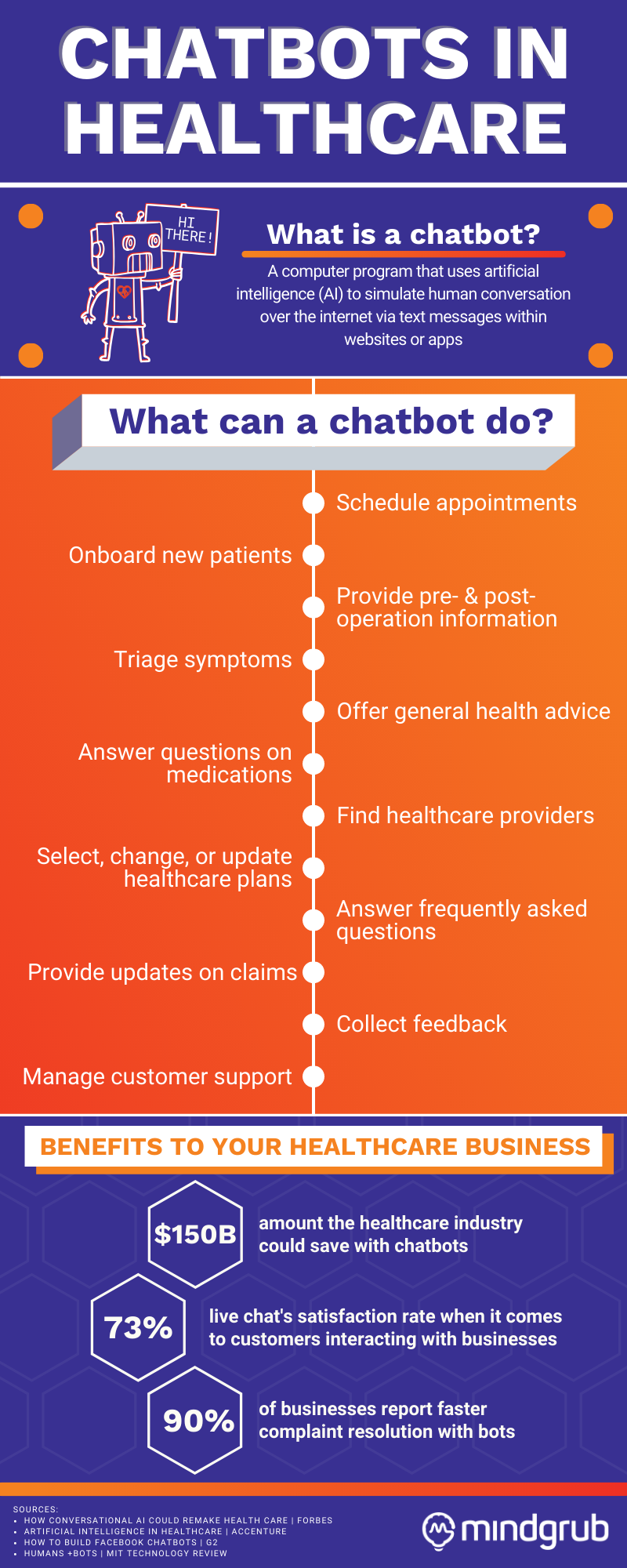 CHATBOTS IN HEALTHCARE

HI THERE!

What is a chatbot?

A computer program that uses artificial intelligence (AI) to simulate human conversation over the internet via text messages within websites or apps

What can a chatbot do?

Schedule appointments

Onboard new patients

Provide pre- & post-operation information

Triage symptoms

Offer general health advice

Answer questions on medications

Find healthcare providers

Select, change, or update healthcare plans

Answer frequently asked questions

Provide updates on claims

Collect feedback

Manage customer support

BENEFITS TO YOUR HEALTHCARE BUSINESS

$150B amount the healthcare industry could save with chatbots

73% live chat's satisfaction rate when it comes to customers interacting with businesses

90% of businesses report faster complaint resolution with bots

SOURCES:
• HOW CONVERSATIONAL AI COULD REMAKE HEALTH CARE | FORBES
• ARTIFICIAL INTELLIGENCE IN HEALTHCARE | ACCENTURE
• HOW TO BUILD FACEBOOK CHATBOTS | G2
• HUMANS +BOTS | MIT TECHNOLOGY REVIEW

mindgrub